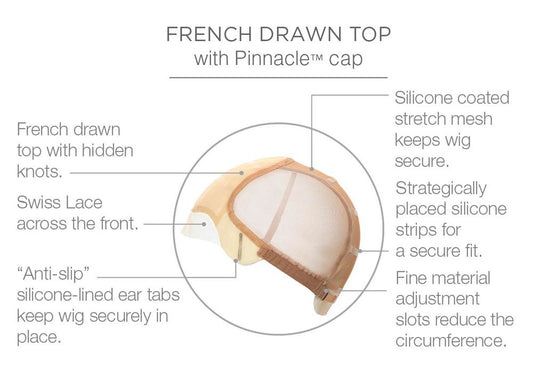 FRENCH DRAWN TOP
with Pinnacle™ cap

French drawn top with hidden knots.

Swiss Lace across the front.

"Anti-slip" silicone-lined ear tabs keep wig securely in place.

Silicone coated stretch mesh keeps wig secure.

Strategically placed silicone strips for a secure fit.

Fine material adjustment slots reduce the circumference.