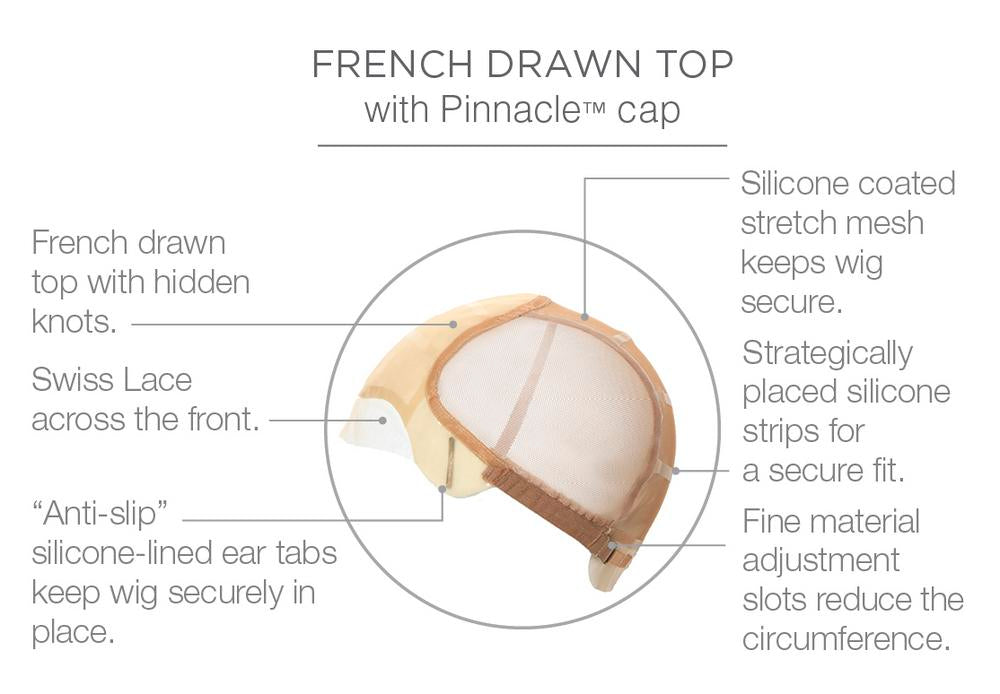 FRENCH DRAWN TOP
with Pinnacle™ cap

French drawn top with hidden knots.

Swiss Lace across the front.

“Anti-slip” silicone-lined ear tabs keep wig securely in place.

Silicone coated stretch mesh keeps wig secure.

Strategically placed silicone strips for a secure fit.

Fine material adjustment slots reduce the circumference.